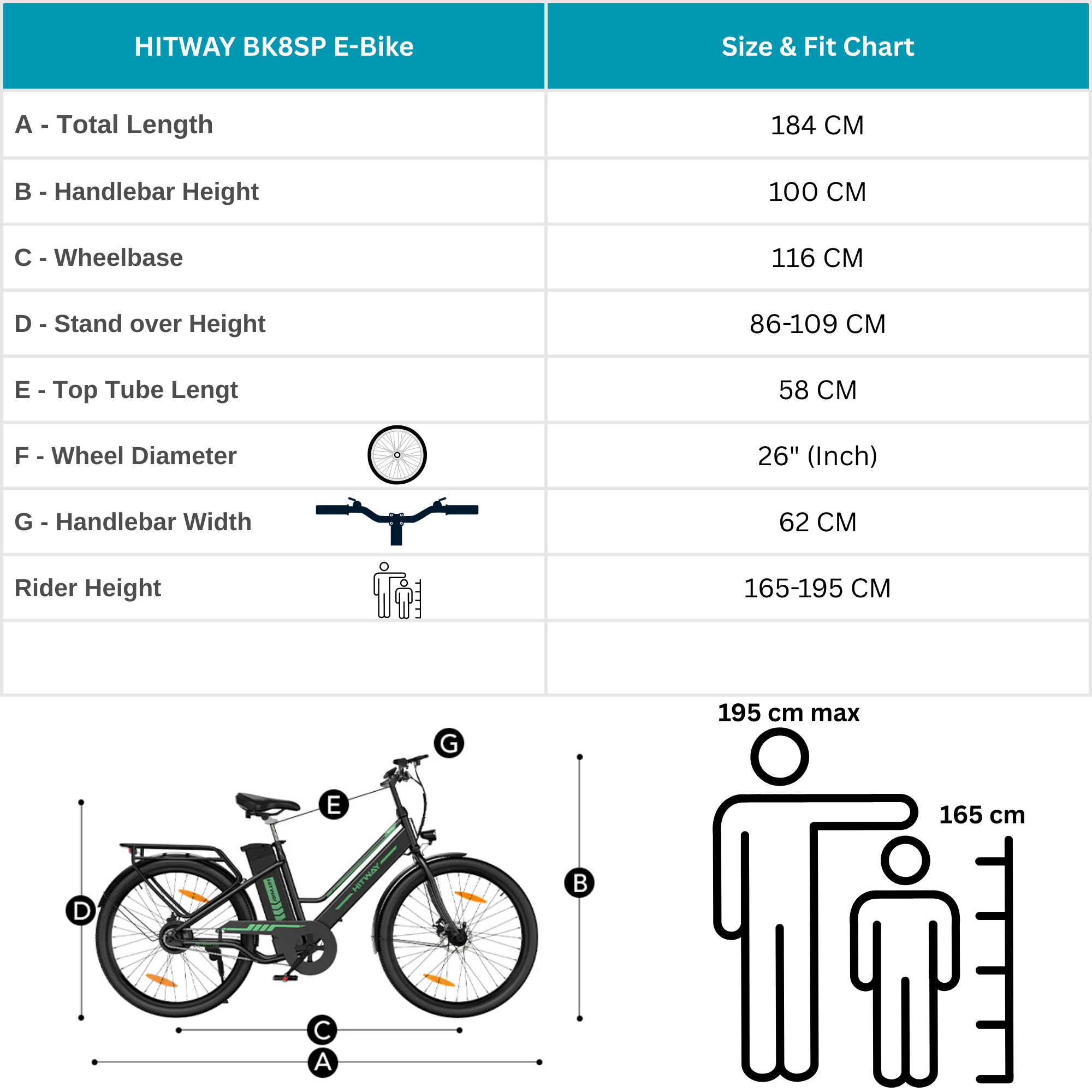 | HITWAY BK8SP E-Bike | Size & Fit Chart |
|---|---|
| A - Total Length | 184 CM |
| B - Handlebar Height | 100 CM |
| C - Wheelbase | 116 CM |
| D - Stand over Height | 86-109 CM |
| E - Top Tube Lengt | 58 CM |
| F - Wheel Diameter | 26" (Inch) |
| G - Handlebar Width | 62 CM |
| Rider Height | 165-195 CM |
| | |

G
E
HITWAY
HITWAY
D
B
C
A

195 cm max
165 cm